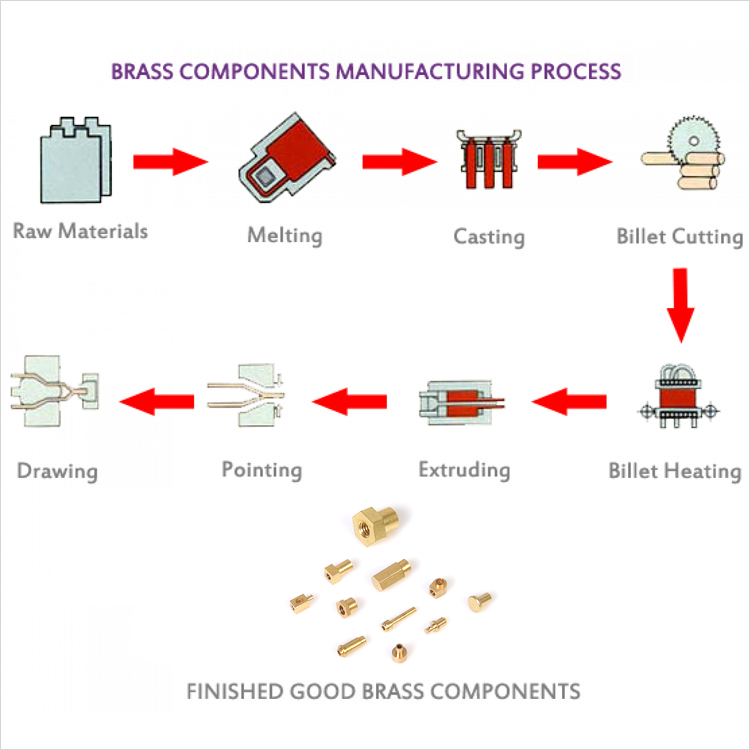 BRASS COMPONENTS MANUFACTURING PROCESS

Raw Materials

Melting

Casting

Billet Cutting

Billet Heating

Extruding

Pointing

Drawing

FINISHED GOOD BRASS COMPONENTS